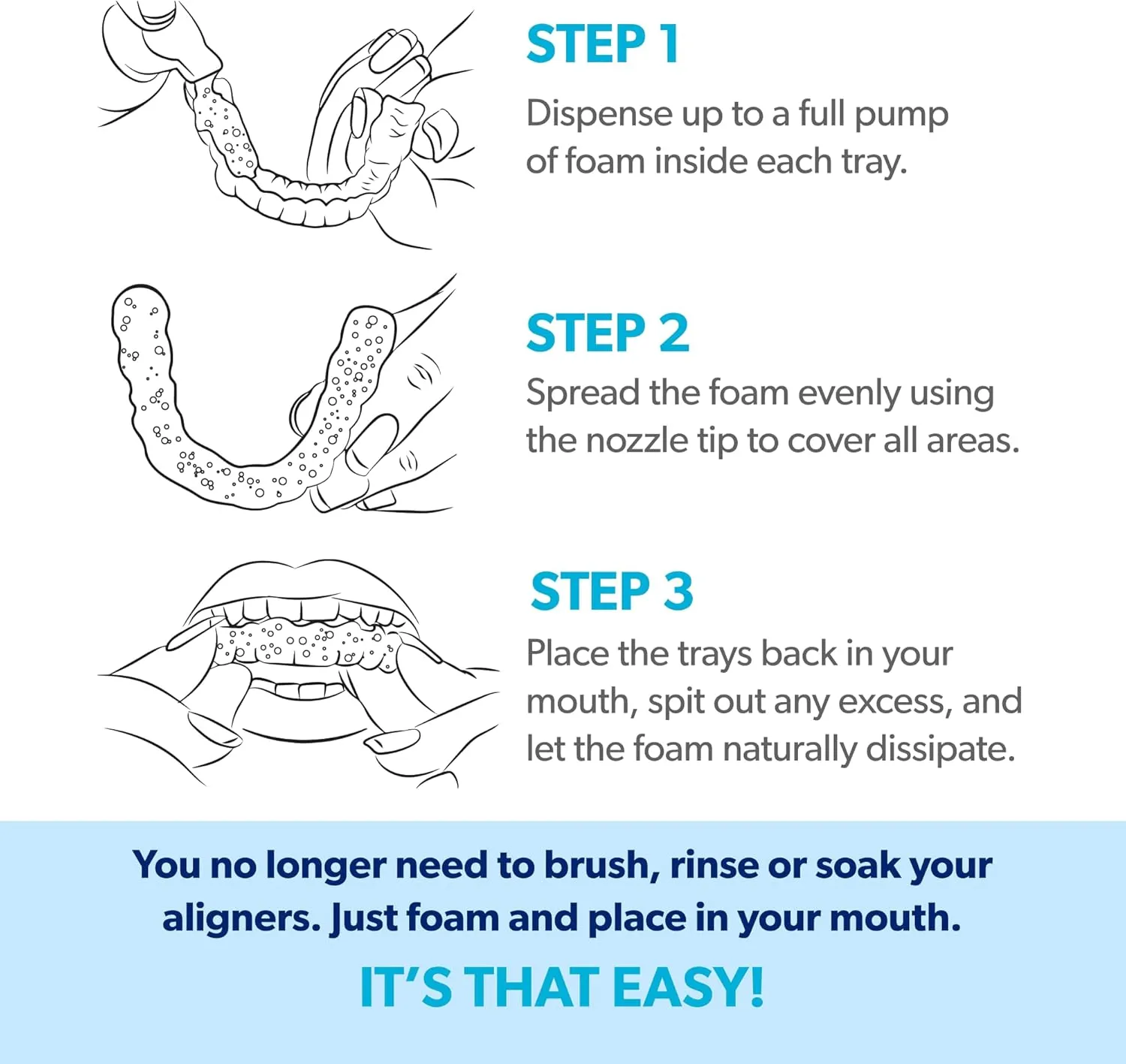 STEP 1

Dispense up to a full pump of foam inside each tray.

STEP 2

Spread the foam evenly using the nozzle tip to cover all areas.

STEP 3

Place the trays back in your mouth, spit out any excess, and let the foam naturally dissipate.

You no longer need to brush, rinse or soak your aligners. Just foam and place in your mouth.

IT'S THAT EASY!