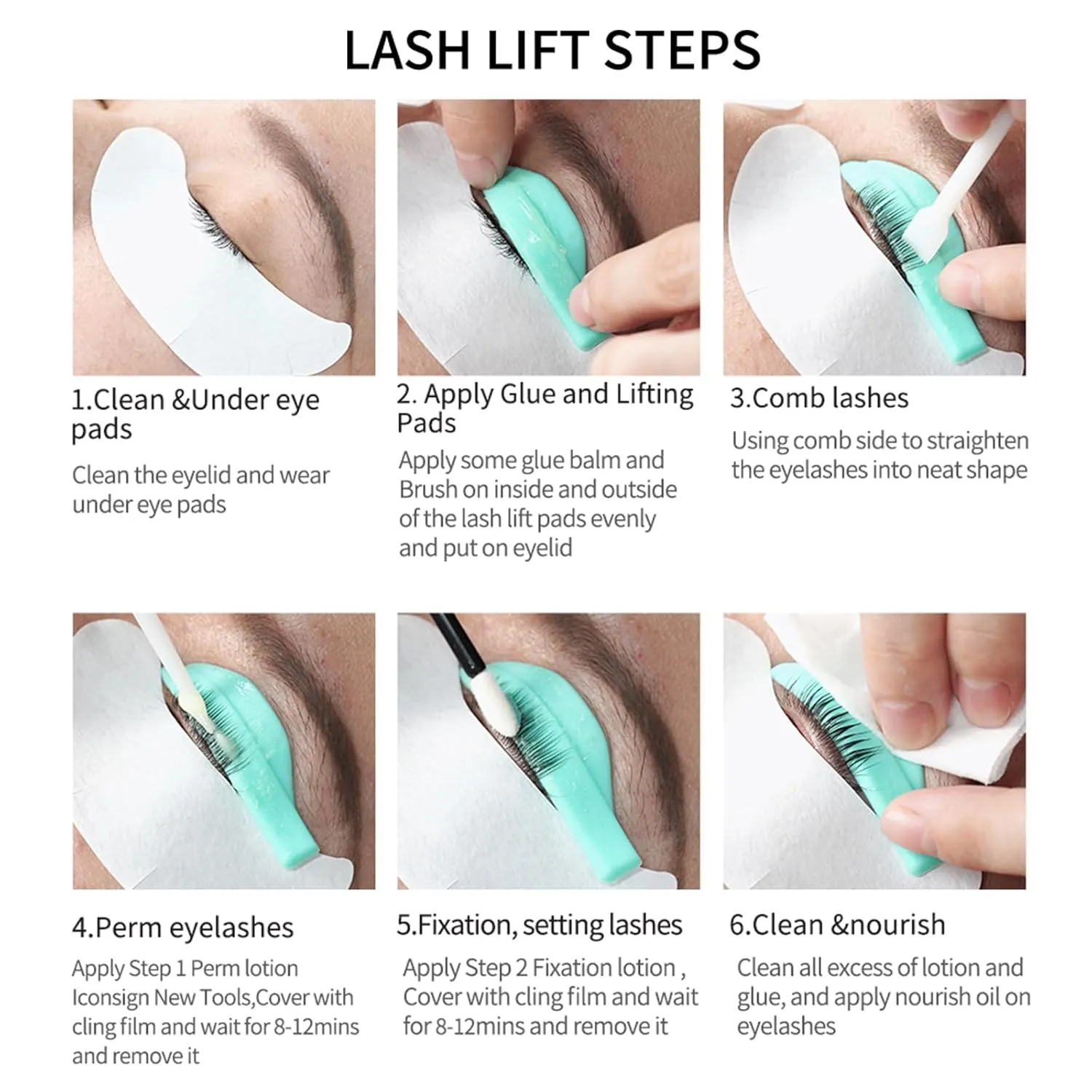 LASH LIFT STEPS

1.Clean &Under eye pads

Clean the eyelid and wear under eye pads

2. Apply Glue and Lifting Pads

Apply some glue balm and Brush on inside and outside of the lash lift pads evenly and put on eyelid

3.Comb lashes

Using comb side to straighten the eyelashes into neat shape

4.Perm eyelashes

Apply Step 1 Perm lotion Iconsign New Tools,Cover with cling film and wait for 8-12mins and remove it

5.Fixation, setting lashes

Apply Step 2 Fixation lotion , Cover with cling film and wait for 8-12mins and remove it

6.Clean &nourish

Clean all excess of lotion and glue, and apply nourish oil on eyelashes