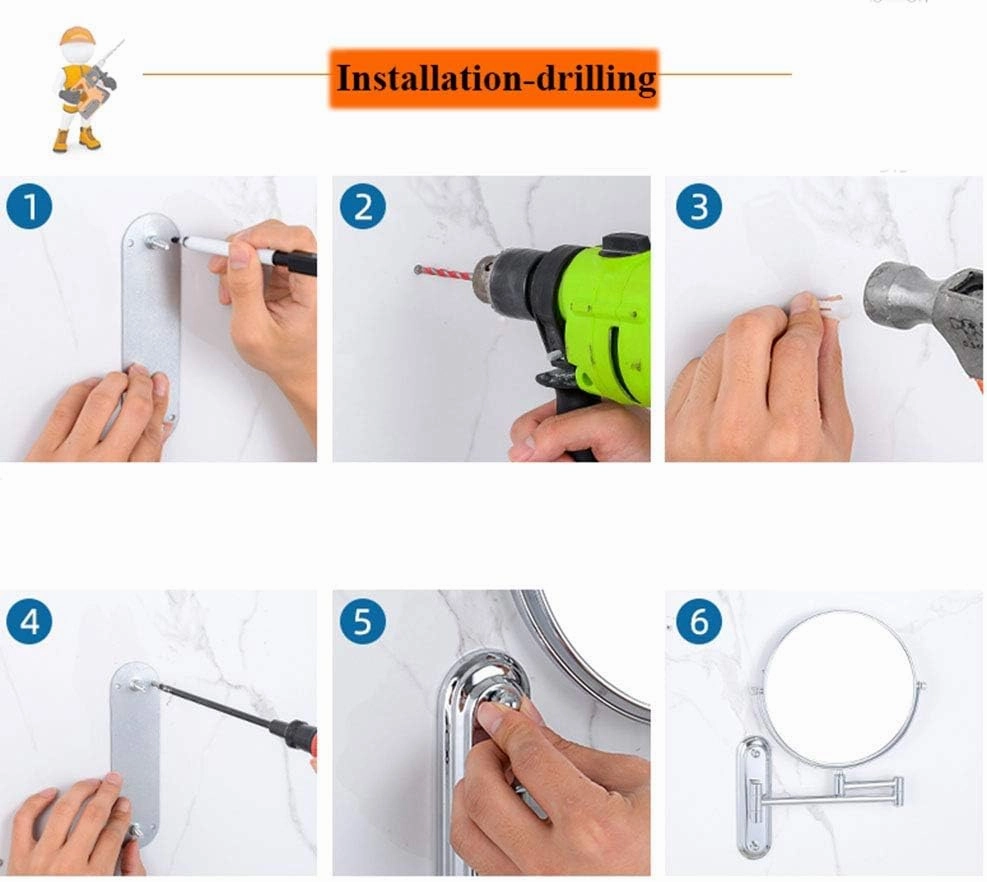 Installation-drilling

1

2

3

4

5

6